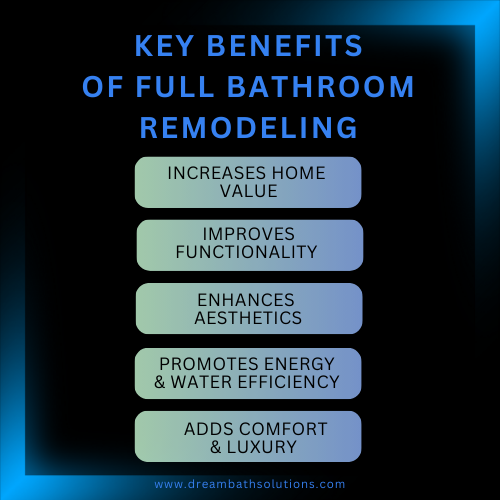 KEY BENEFITS OF FULL BATHROOM REMODELING

INCREASES HOME VALUE

IMPROVES FUNCTIONALITY

ENHANCES AESTHETICS

PROMOTES ENERGY & WATER EFFICIENCY

ADDS COMFORT & LUXURY

www.dreambathsolutions.com