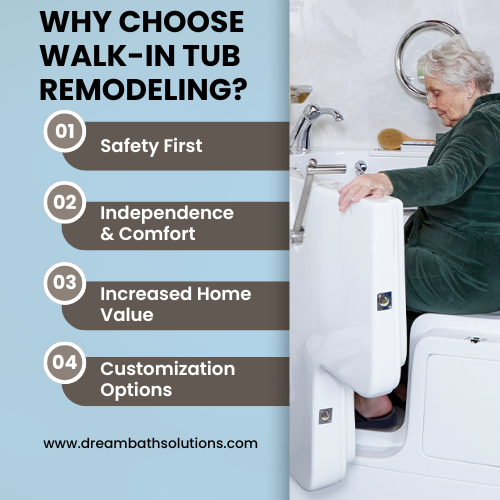 WHY CHOOSE WALK-IN TUB REMODELING?

01 Safety First

02 Independence & Comfort

03 Increased Home Value

04 Customization Options

www.dreambathsolutions.com