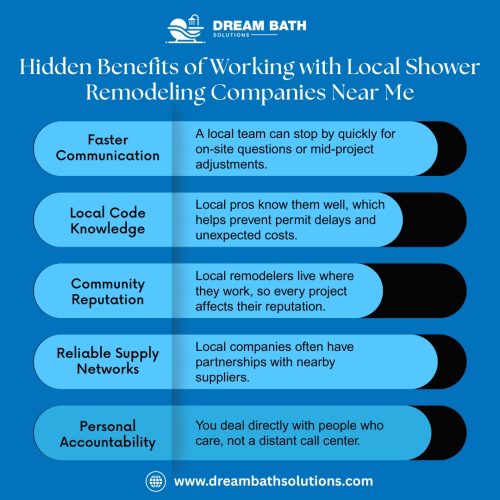 DREAM BATH
SOLUTIONS

Hidden Benefits of Working with Local Shower Remodeling Companies Near Me

Faster Communication

A local team can stop by quickly for on-site questions or mid-project adjustments.

Local Code Knowledge

Local pros know them well, which helps prevent permit delays and unexpected costs.

Community Reputation

Local remodelers live where they work, so every project affects their reputation.

Reliable Supply Networks

Local companies often have partnerships with nearby suppliers.

Personal Accountability

You deal directly with people who care, not a distant call center.

www.dreambathsolutions.com