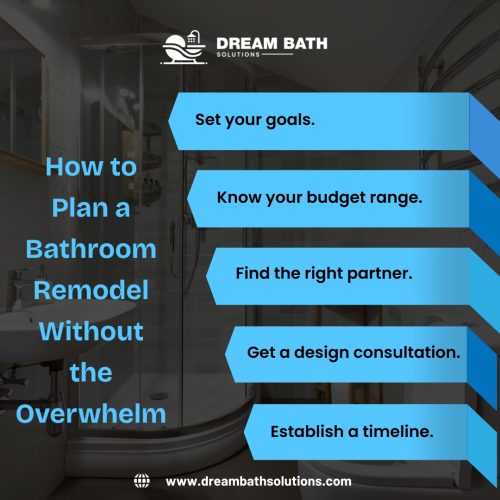 DREAM BATH
SOLUTIONS

How to Plan a Bathroom Remodel Without the Overwhelm

Set your goals.

Know your budget range.

Find the right partner.

Get a design consultation.

Establish a timeline.

www.dreambathsolutions.com