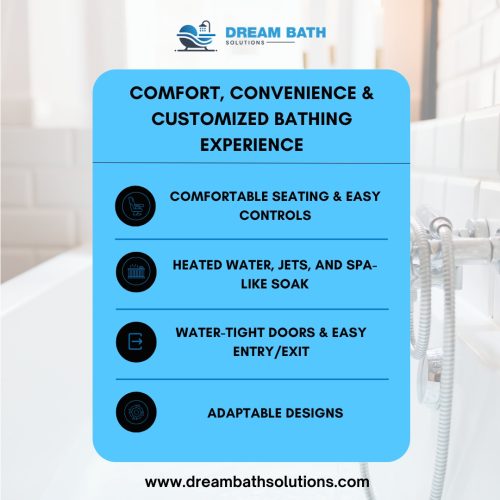 DREAM BATH
SOLUTIONS

COMFORT, CONVENIENCE & CUSTOMIZED BATHING EXPERIENCE

COMFORTABLE SEATING & EASY CONTROLS

HEATED WATER, JETS, AND SPA-LIKE SOAK

WATER-TIGHT DOORS & EASY ENTRY/EXIT

ADAPTABLE DESIGNS

www.dreambathsolutions.com